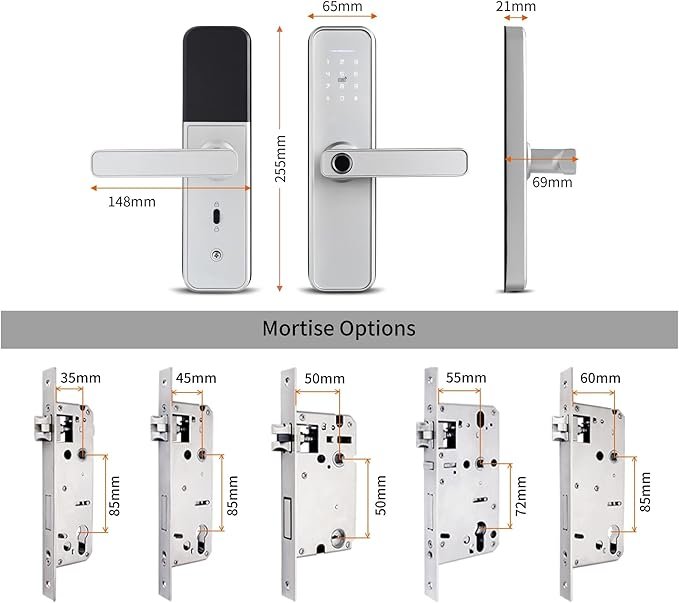 65mm

21mm

255mm

148mm

69mm

Mortise Options

35mm

85mm

45mm

85mm

50mm

50mm

55mm

72mm

60mm

85mm